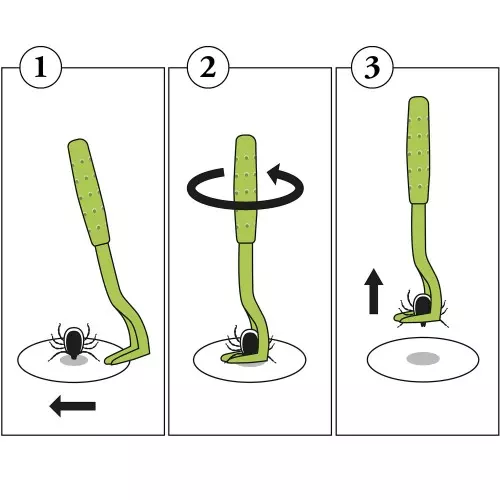 1

2

3