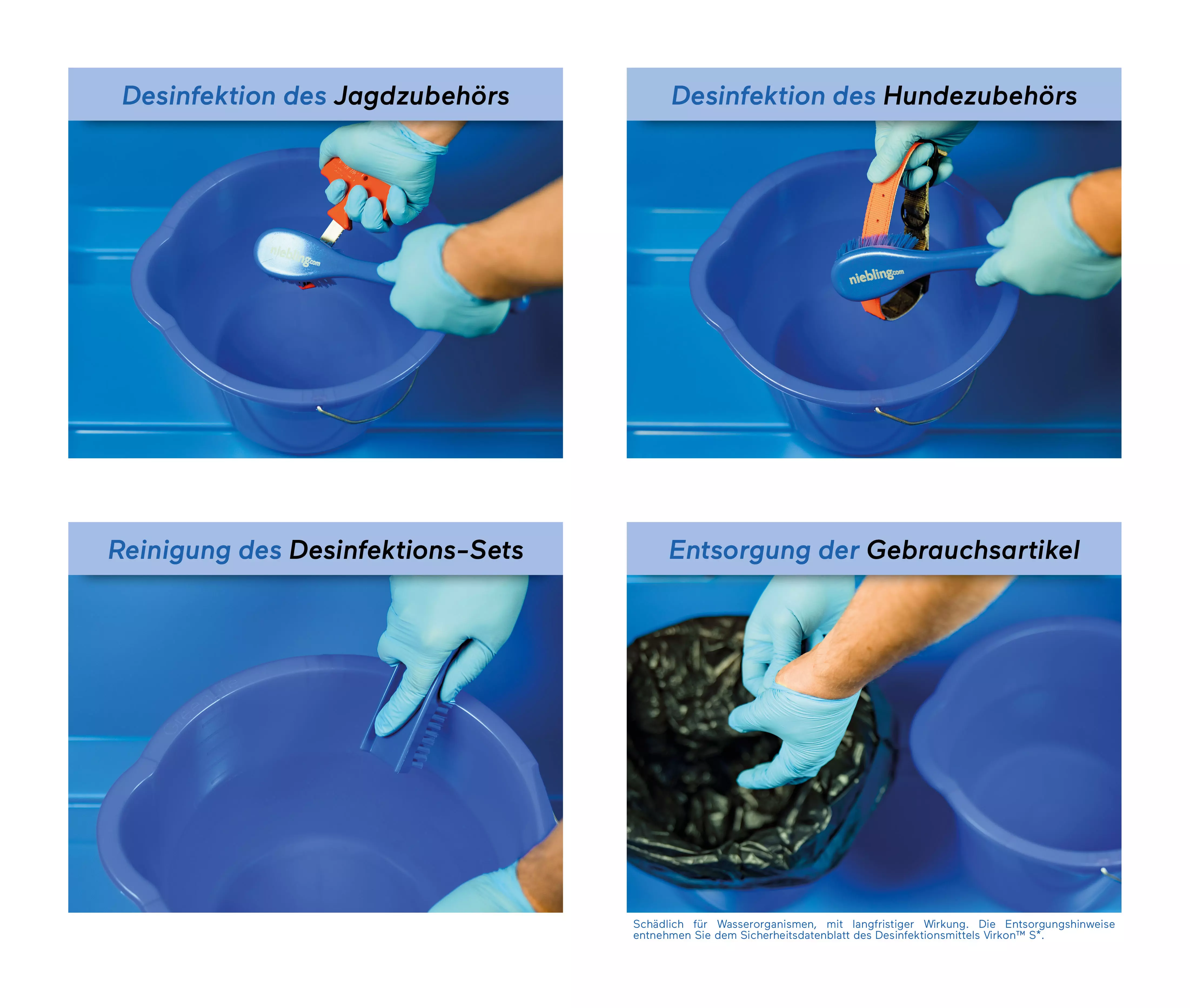 Desinfektion des Jagdzubehörs

niebling.com

Desinfektion des Hundezubehörs

niebling.com

Reinigung des Desinfektions-Sets

Entsorgung der Gebrauchsartikel

Schädlich für Wasserorganismen, mit langfristiger Wirkung. Die Entsorgungshinweise entnehmen Sie dem Sicherheitsdatenblatt des Desinfektionsmittels Virkon™ S*.